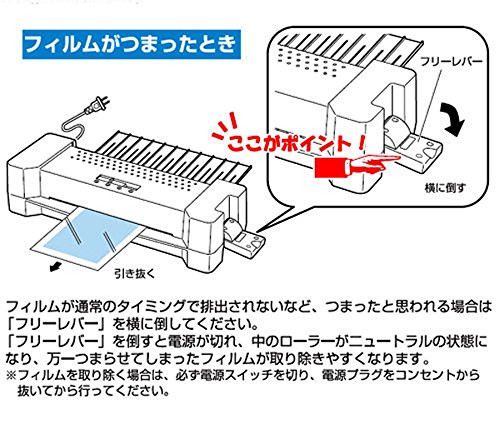 フィルムがつまったとき

フリーレバー

ここがポイント！

横に倒す

引き抜く

フィルムが通常のタイミングで排出されないなど、つまったと思われる場合は「フリーレバー」を横に倒してください。
「フリーレバー」を倒すと電源が切れ、中のローラーがニュートラルの状態になり、万一つまらせてしまったフィルムが取り除きやすくなります。
※フィルムを取り除く場合は、必ず電源スイッチを切り、電源プラグをコンセントから抜いてから行ってください。